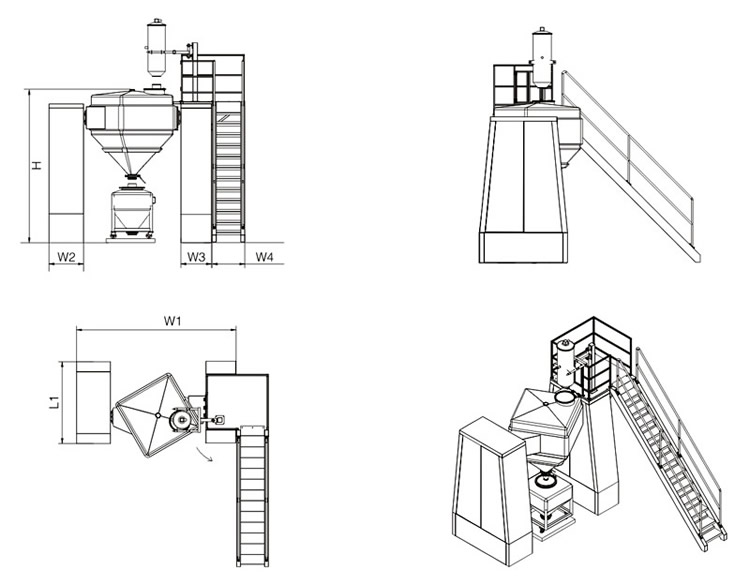 H

W2

W3

W4

W1

L1